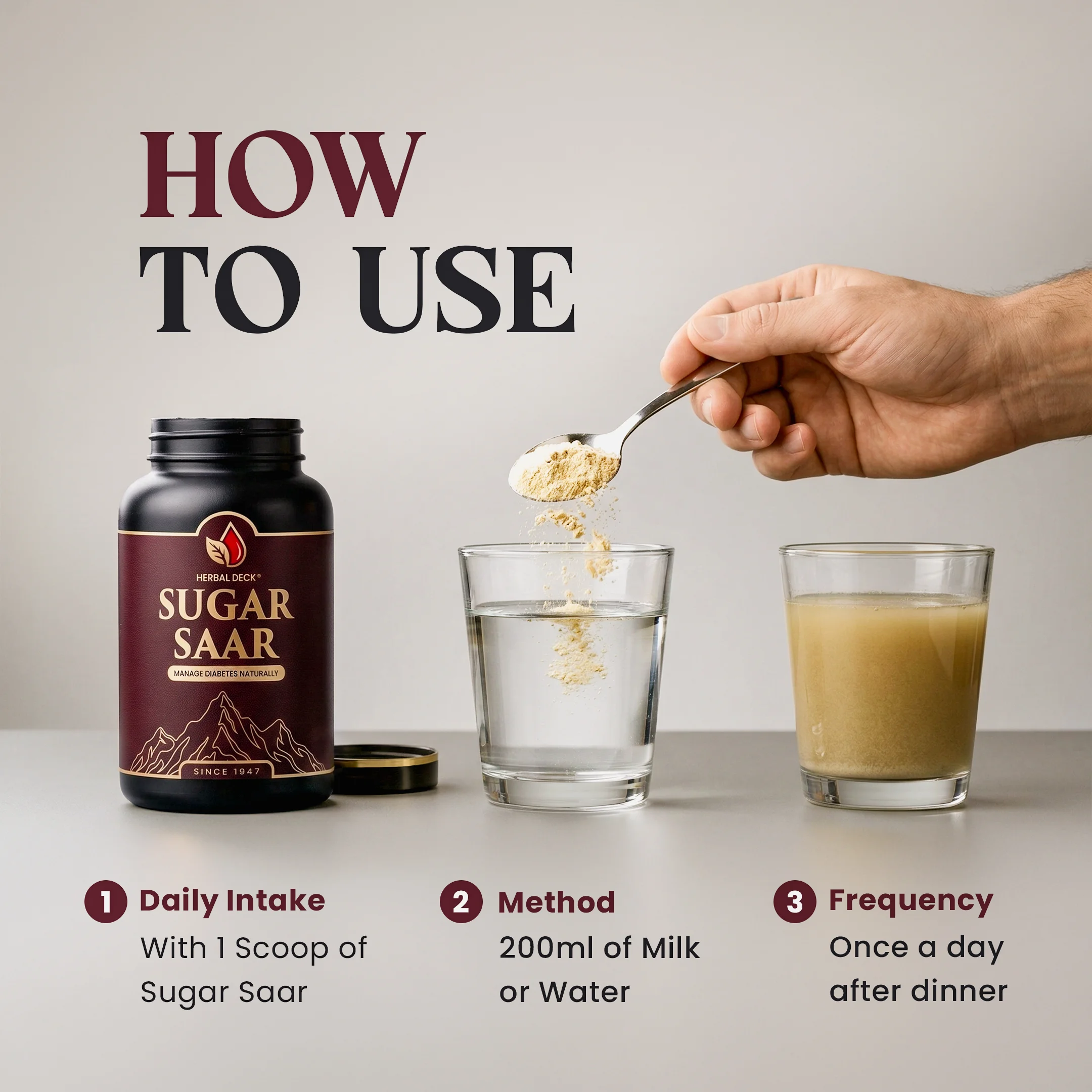 HOW
TO USE

HERBAL DECK®
SUGAR
SAAR
MANAGE DIABETES NATURALLY
SINCE 1947

1 Daily Intake
With 1 Scoop of Sugar Saar

2 Method
200ml of Milk or Water

3 Frequency
Once a day after dinner